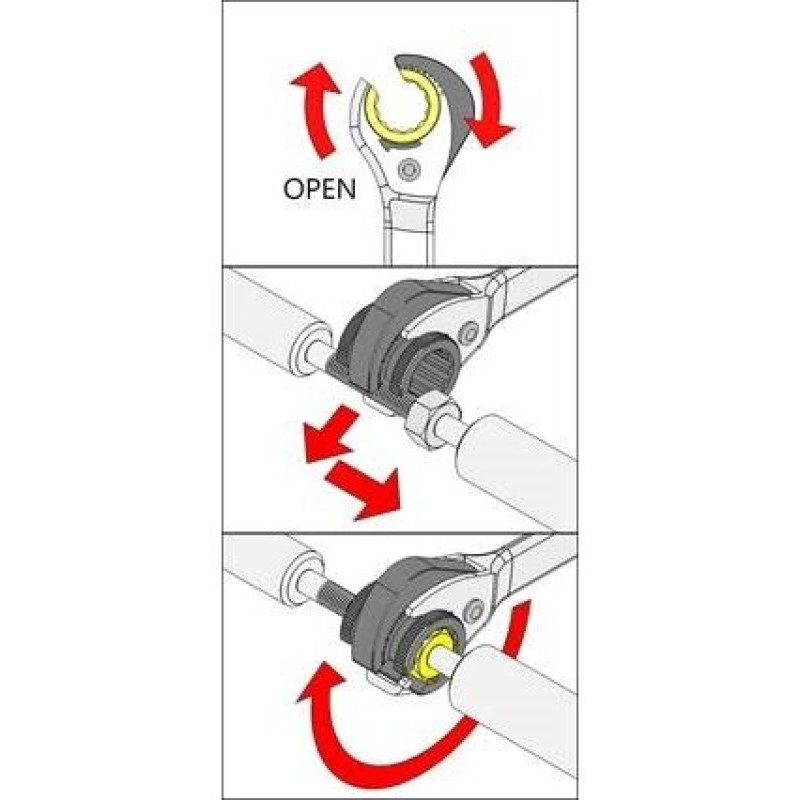 OPEN