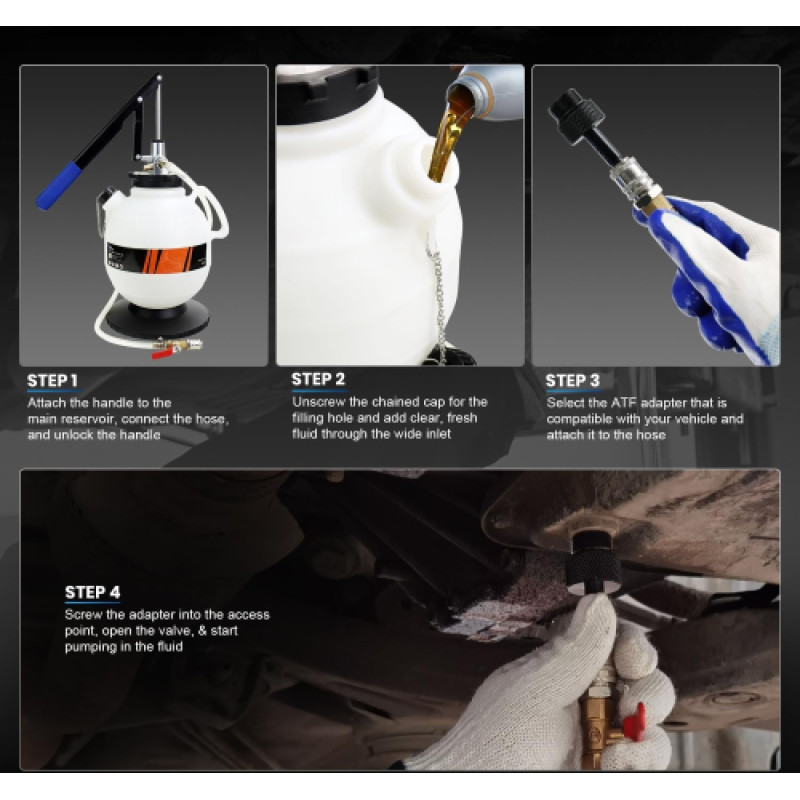 STEP 1
Attach the handle to the main reservoir, connect the hose, and unlock the handle

STEP 2
Unscrew the chained cap for the filling hole and add clear, fresh fluid through the wide inlet

STEP 3
Select the ATF adapter that is compatible with your vehicle and attach it to the hose

STEP 4
Screw the adapter into the access point, open the valve, & start pumping in the fluid