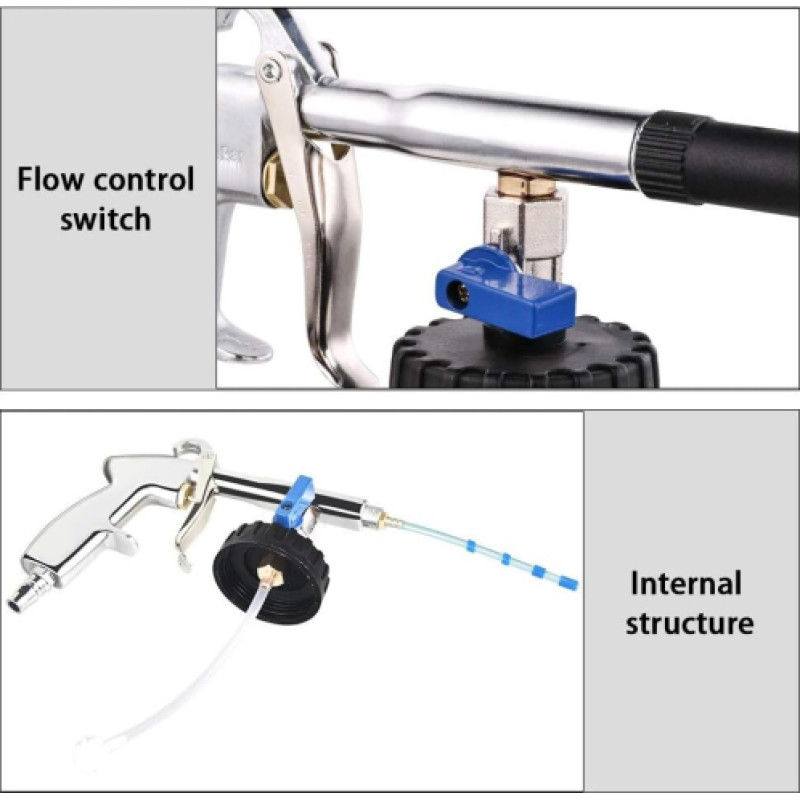 Flow control switch

Internal structure